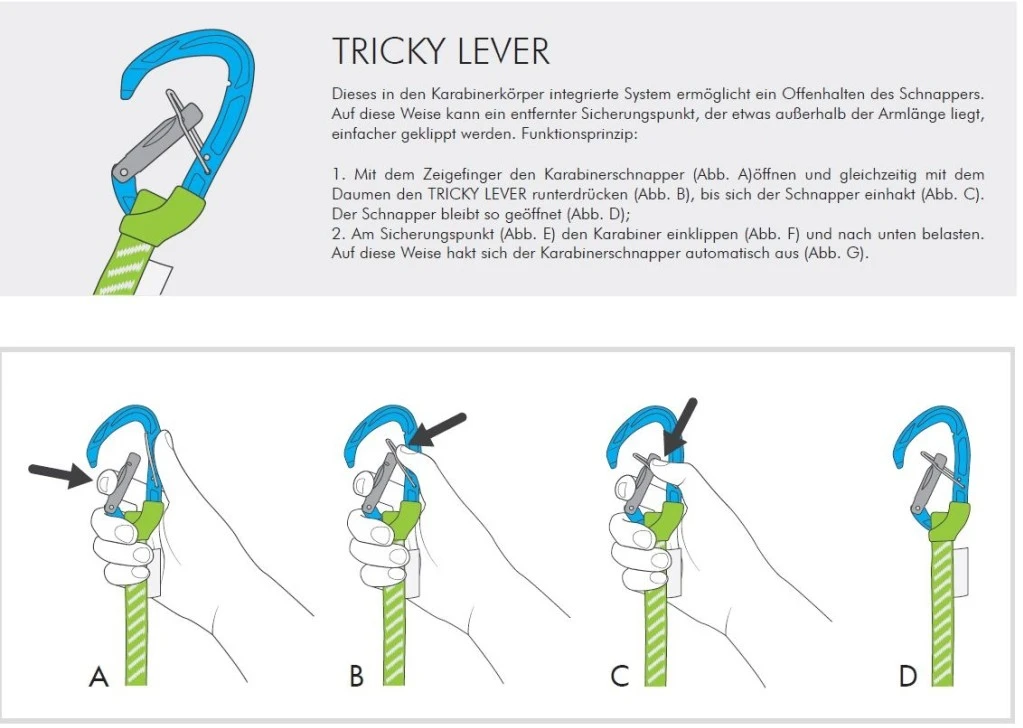 TRICKY LEVER

Dieses in den Karabinerkörper integrierte System ermöglicht ein Offenhalten des Schnappers. Auf diese Weise kann ein entfernter Sicherungspunkt, der etwas außerhalb der Armlänge liegt, einfacher geklippt werden. Funktionsprinzip:

1. Mit dem Zeigefinger den Karabinerschnapper (Abb. A)öffnen und gleichzeitig mit dem Daumen den TRICKY LEVER runterdrücken (Abb. B), bis sich der Schnapper einhakt (Abb. C). Der Schnapper bleibt so geöffnet (Abb. D);
2. Am Sicherungspunkt (Abb. E) den Karabiner einklippen (Abb. F) und nach unten belasten. Auf diese Weise hakt sich der Karabinerschnapper automatisch aus (Abb. G).

A

B

C

D