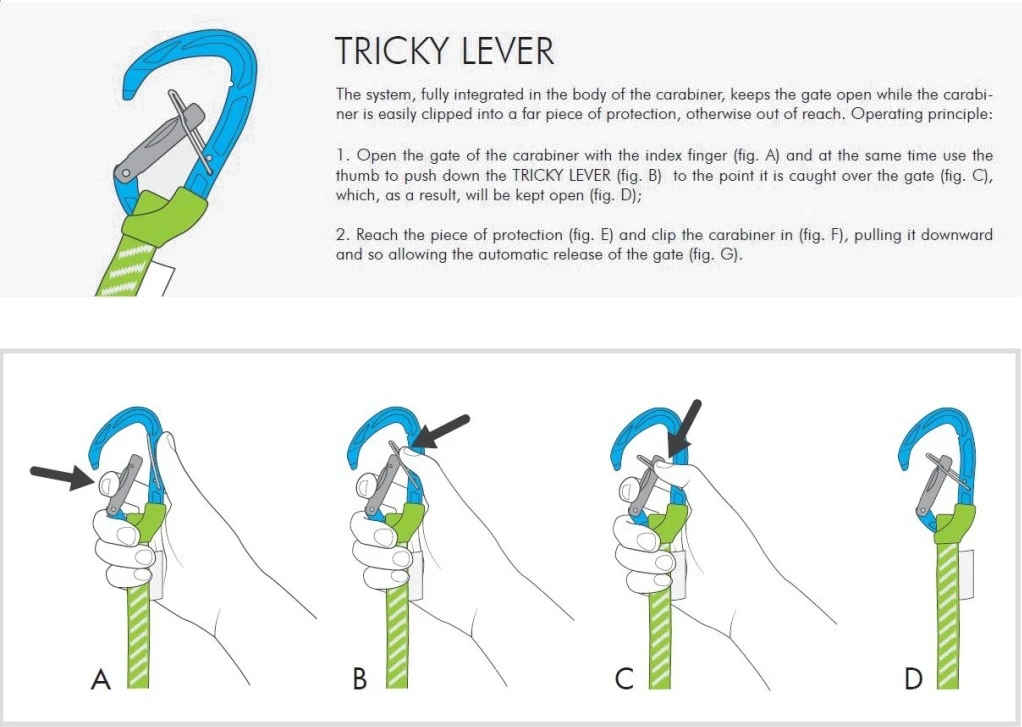 TRICKY LEVER

The system, fully integrated in the body of the carabiner, keeps the gate open while the carabiner is easily clipped into a far piece of protection, otherwise out of reach. Operating principle:

1. Open the gate of the carabiner with the index finger (fig. A) and at the same time use the thumb to push down the TRICKY LEVER (fig. B) to the point it is caught over the gate (fig. C), which, as a result, will be kept open (fig. D);

2. Reach the piece of protection (fig. E) and clip the carabiner in (fig. F), pulling it downward and so allowing the automatic release of the gate (fig. G).

A

B

C

D